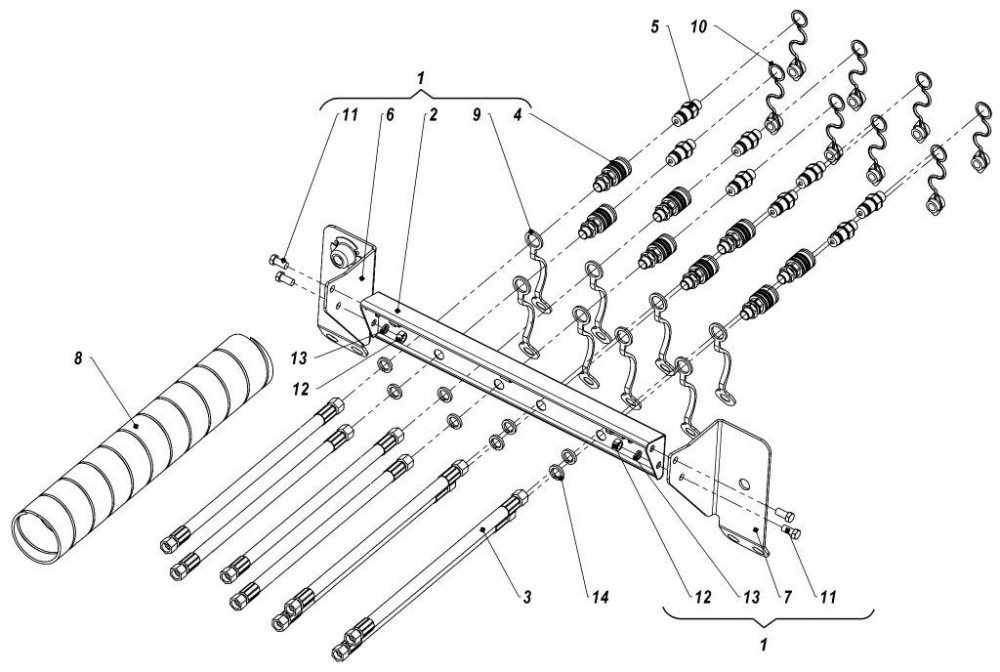 5
10
1
11
6
2
9
4
13
12
8
3
14
12
13
7
11
1