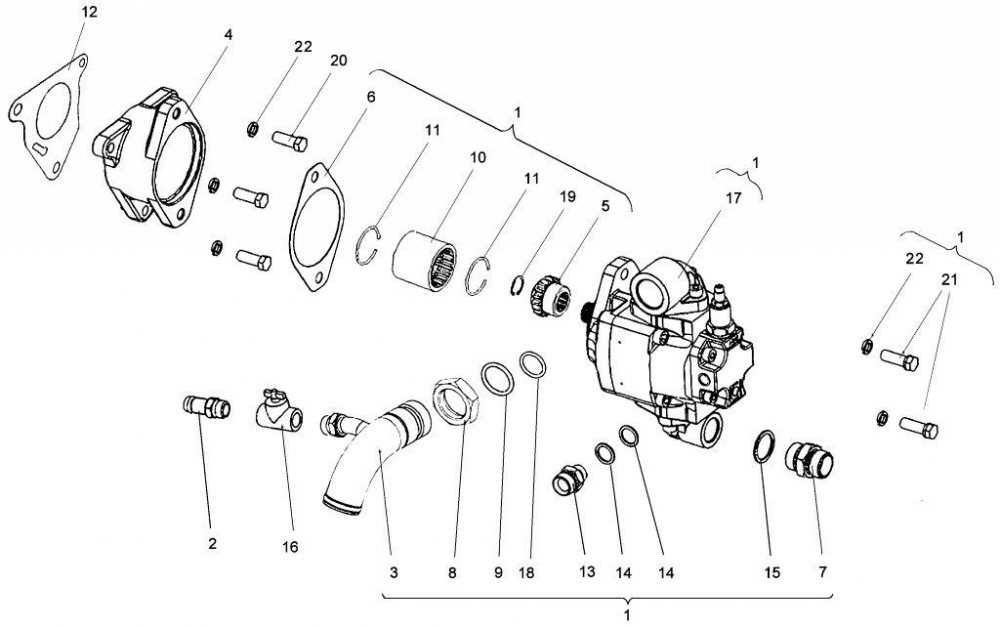 12
4
22
20
6
1
11
10
11
19
5
1
17
1
22
21
2
16
3
8
9
18
13
14
14
15
7
1