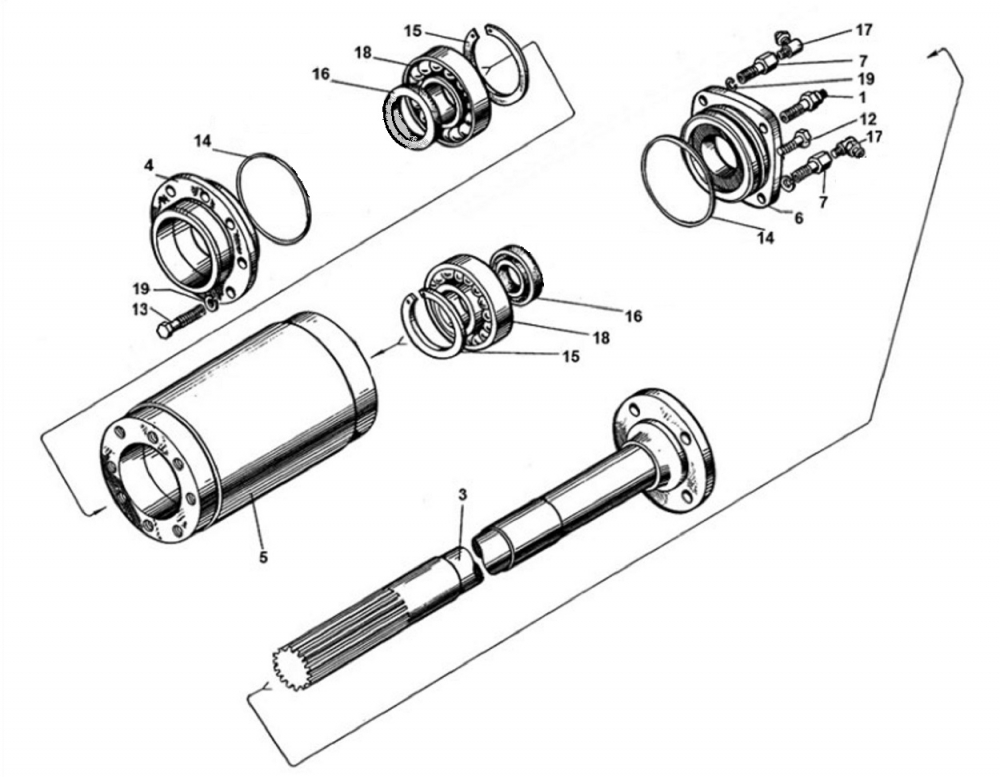 15
18
16
17
7
19
1
12
17
7
6
14
14
4
19
13
16
18
15
5
3